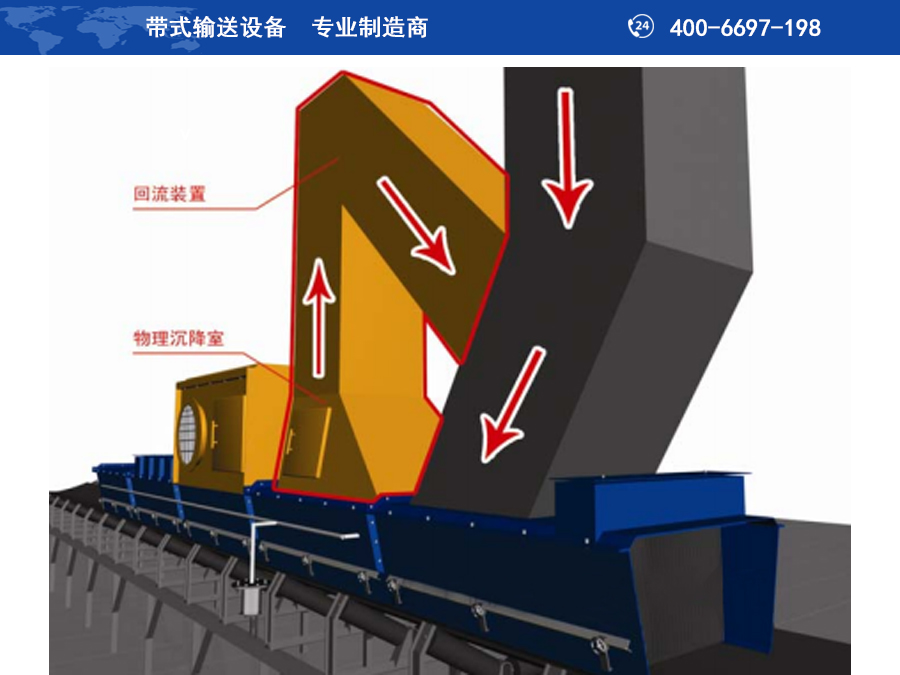 带式输送设备　专业制造商

24 400-6697-198

回流装置

物理沉降室